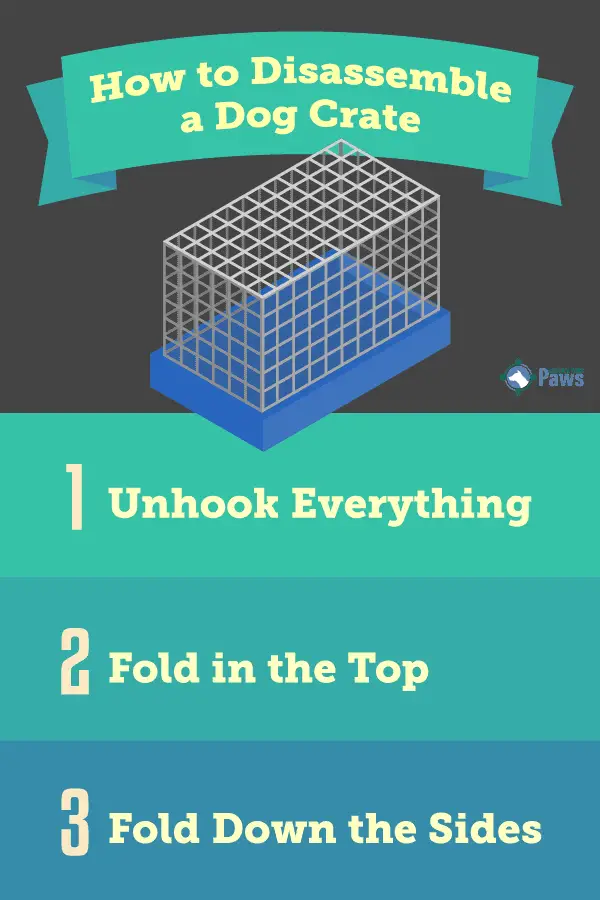 How to Disassemble a Dog Crate

Paws

1 Unhook Everything

2 Fold in the Top

3 Fold Down the Sides